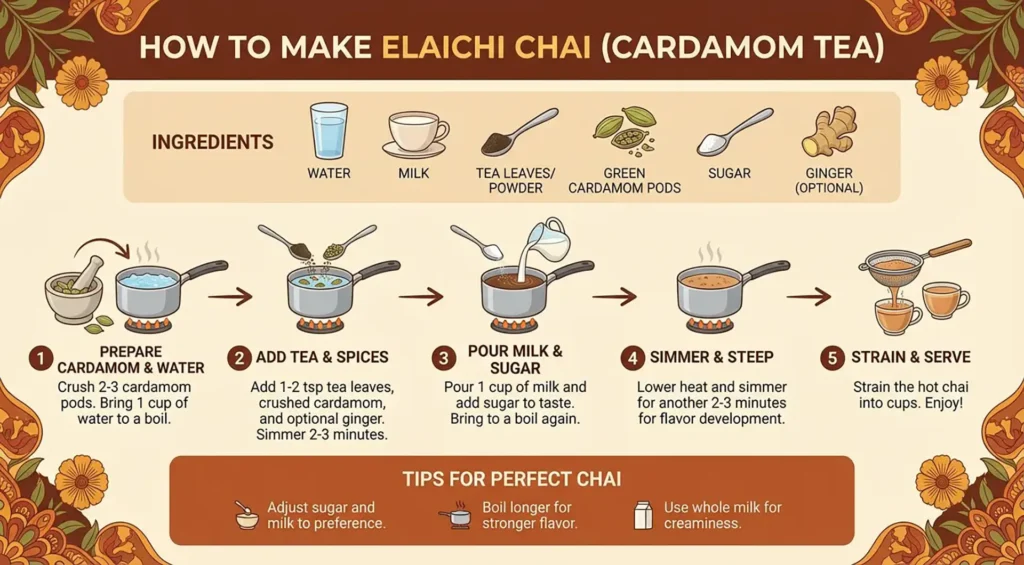 HOW TO MAKE ELAICHI CHAI (CARDAMOM TEA)

INGREDIENTS

WATER

MILK

TEA LEAVES/ POWDER

GREEN CARDAMOM PODS

SUGAR

GINGER (OPTIONAL)

1 PREPARE CARDAMOM & WATER
Crush 2-3 cardamom pods. Bring 1 cup of water to a boil.

2 ADD TEA & SPICES
Add 1-2 tsp tea leaves, crushed cardamom, and optional ginger. Simmer 2-3 minutes.

3 POUR MILK & SUGAR
Pour 1 cup of milk and add sugar to taste. Bring to a boil again.

4 SIMMER & STEEP
Lower heat and simmer for another 2-3 minutes for flavor development.

5 STRAIN & SERVE
Strain the hot chai into cups. Enjoy!

TIPS FOR PERFECT CHAI

Adjust sugar and milk to preference.

Boil longer for stronger flavor.

Use whole milk for creaminess.